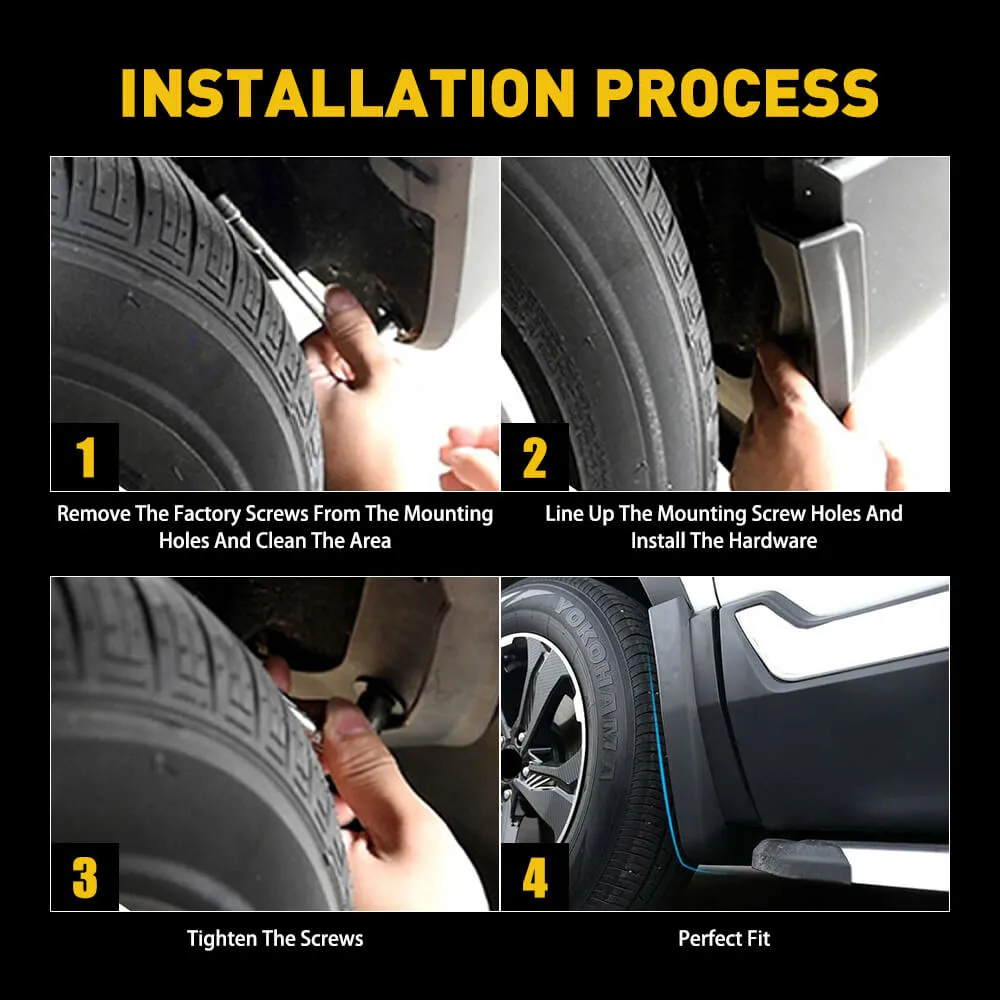 INSTALLATION PROCESS

1

Remove The Factory Screws From The Mounting Holes And Clean The Area

2

Line Up The Mounting Screw Holes And Install The Hardware

3

Tighten The Screws

YOKOHAMA

4

Perfect Fit